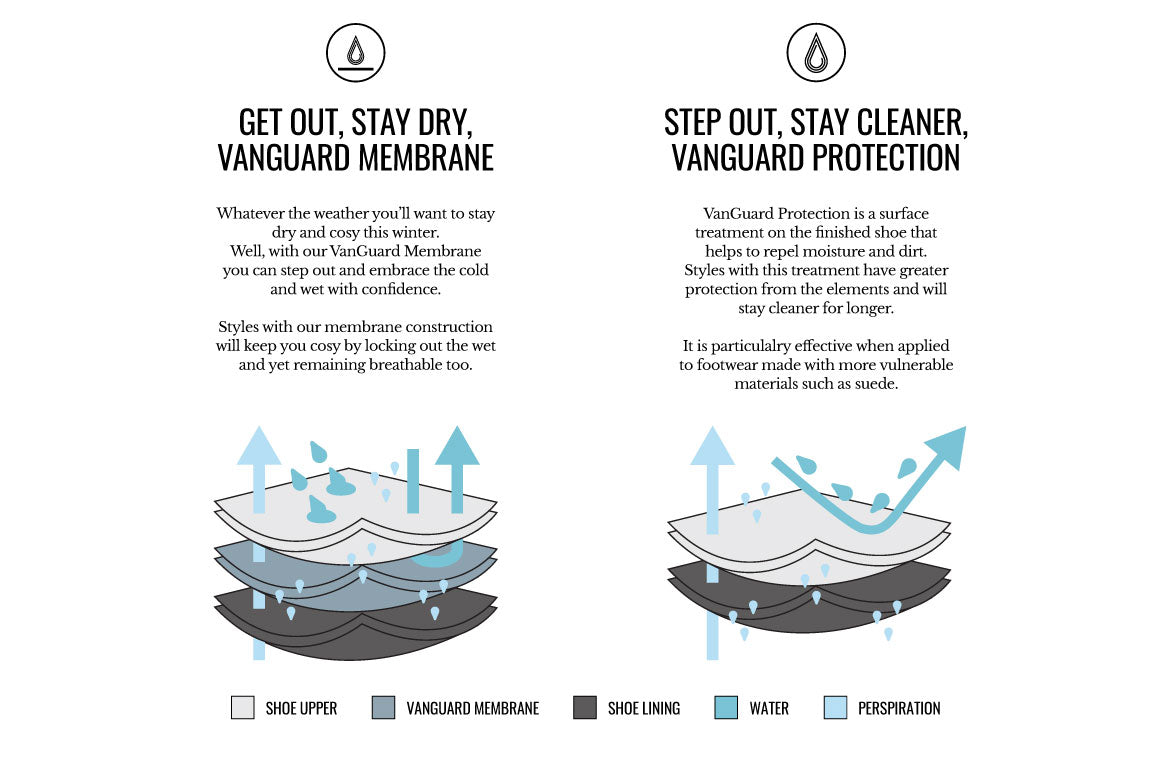 GET OUT, STAY DRY, VANGUARD MEMBRANE

Whatever the weather you'll want to stay dry and cosy this winter. Well, with our VanGuard Membrane you can step out and embrace the cold and wet with confidence.

Styles with our membrane construction will keep you cosy by locking out the wet and yet remaining breathable too.

STEP OUT, STAY CLEANER, VANGUARD PROTECTION

VanGuard Protection is a surface treatment on the finished shoe that helps to repel moisture and dirt. Styles with this treatment have greater protection from the elements and will stay cleaner for longer.

It is particulalry effective when applied to footwear made with more vulnerable materials such as suede.

SHOE UPPER
VANGUARD MEMBRANE
SHOE LINING
WATER
PERSPIRATION